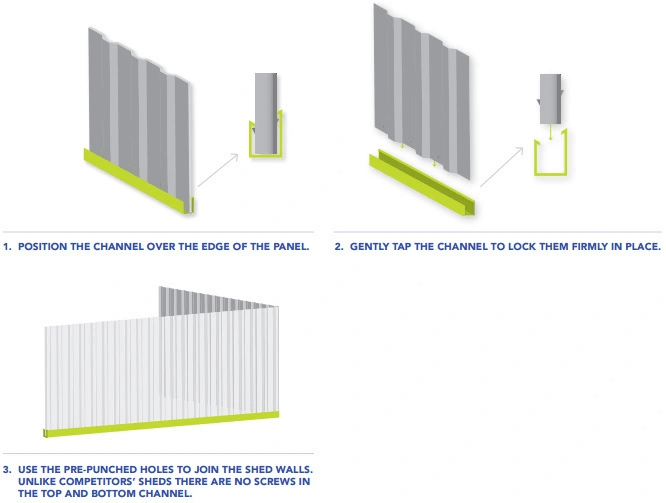 1. POSITION THE CHANNEL OVER THE EDGE OF THE PANEL.

2. GENTLY TAP THE CHANNEL TO LOCK THEM FIRMLY IN PLACE.

3. USE THE PRE-PUNCHED HOLES TO JOIN THE SHED WALLS. UNLIKE COMPETITORS' SHEDS THERE ARE NO SCREWS IN THE TOP AND BOTTOM CHANNEL.